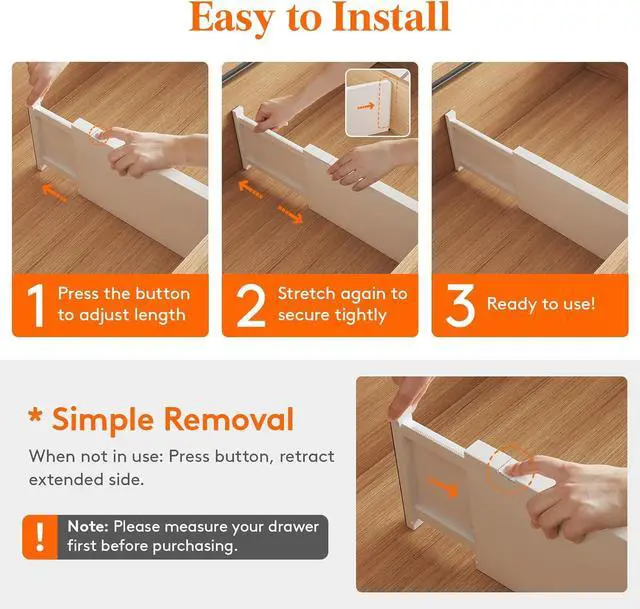 Easy to Install

1 Press the button to adjust length

2 Stretch again to secure tightly

3 Ready to use!

* Simple Removal

When not in use: Press button, retract extended side.

! Note: Please measure your drawer first before purchasing.