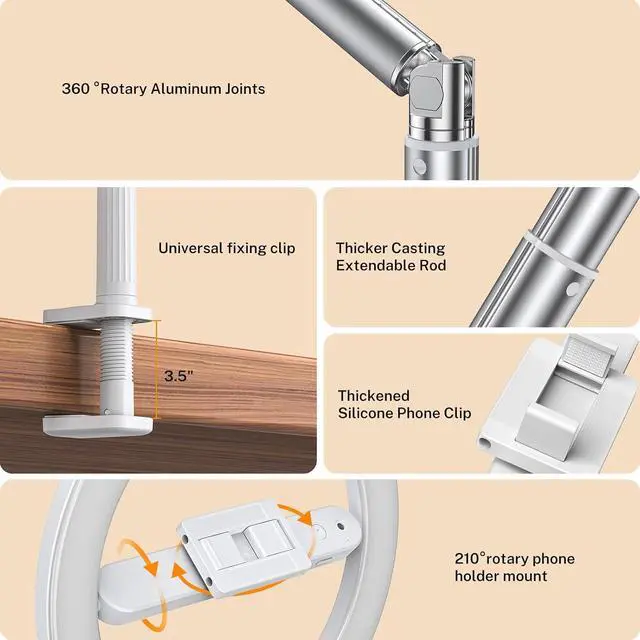 360 °Rotary Aluminum Joints

Universal fixing clip

3.5"

Thicker Casting Extendable Rod

Thickened Silicone Phone Clip

210°rotary phone holder mount