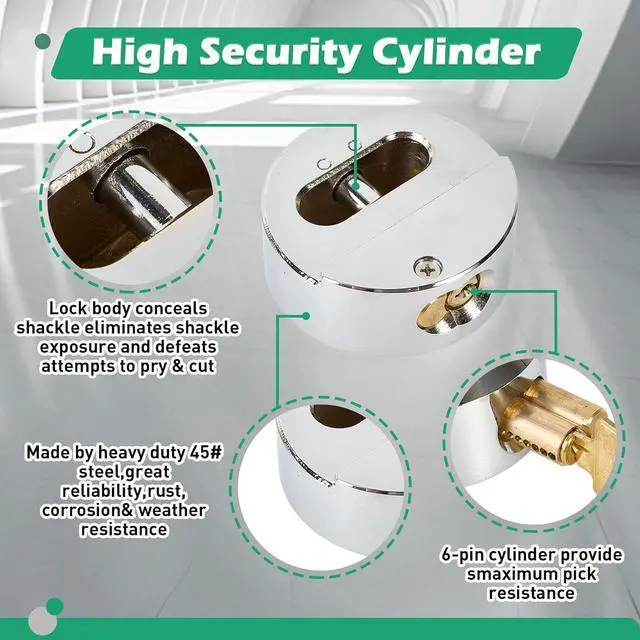 High Security Cylinder

Lock body conceals shackle eliminates shackle exposure and defeats attempts to pry & cut

Made by heavy duty 45# steel,great reliability,rust, corrosion& weather resistance

6-pin cylinder provide smaximum pick resistance