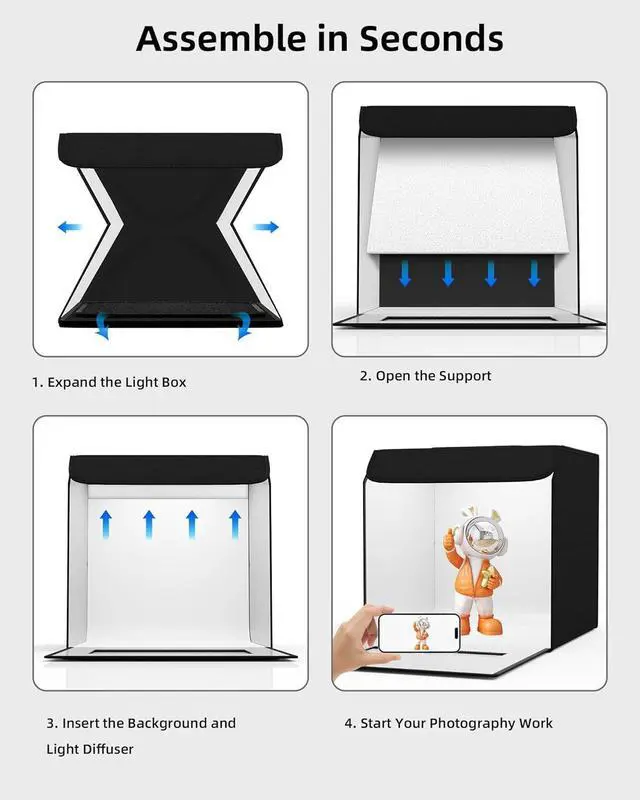 Assemble in Seconds

1. Expand the Light Box

2. Open the Support

3. Insert the Background and Light Diffuser

4. Start Your Photography Work