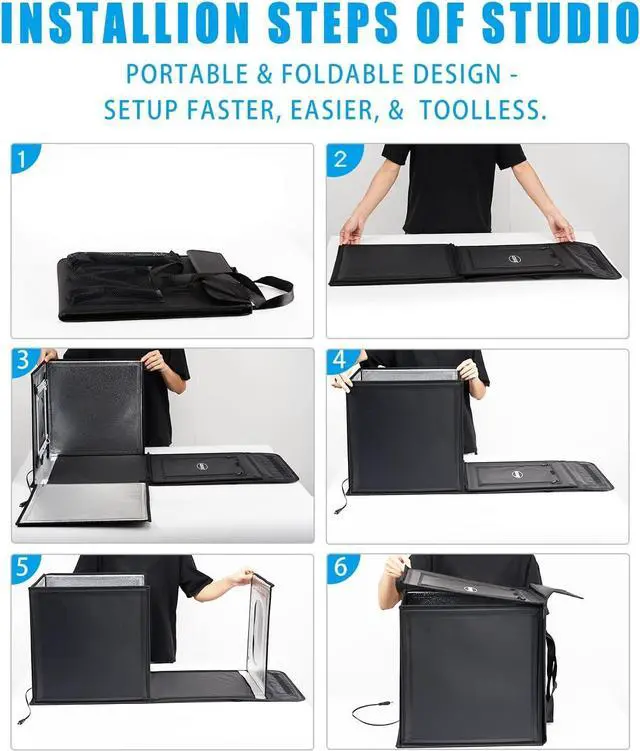 INSTALLION STEPS OF STUDIO

PORTABLE & FOLDABLE DESIGN - SETUP FASTER, EASIER, & TOOLLESS.

1

2

3

4

5

6