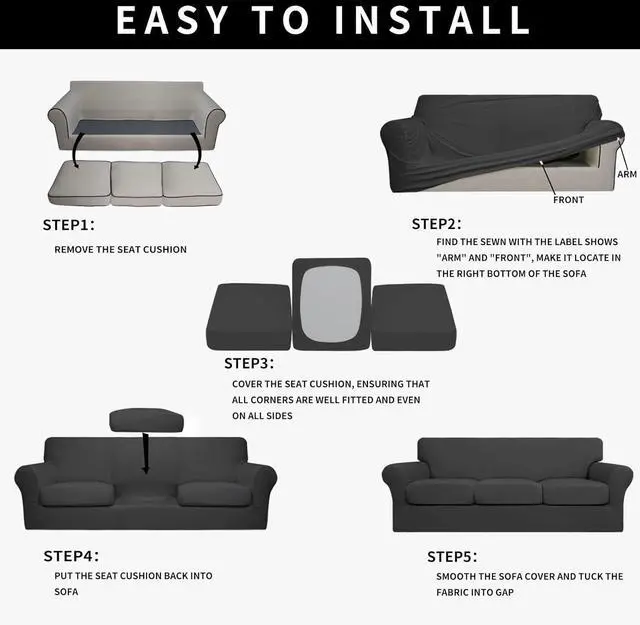 EASY TO INSTALL

STEP1:
REMOVE THE SEAT CUSHION

ARM
FRONT

STEP2:
FIND THE SEWN WITH THE LABEL SHOWS "ARM" AND "FRONT", MAKE IT LOCATE IN THE RIGHT BOTTOM OF THE SOFA

STEP3:
COVER THE SEAT CUSHION, ENSURING THAT ALL CORNERS ARE WELL FITTED AND EVEN ON ALL SIDES

STEP4:
PUT THE SEAT CUSHION BACK INTO SOFA

STEP5:
SMOOTH THE SOFA COVER AND TUCK THE FABRIC INTO GAP