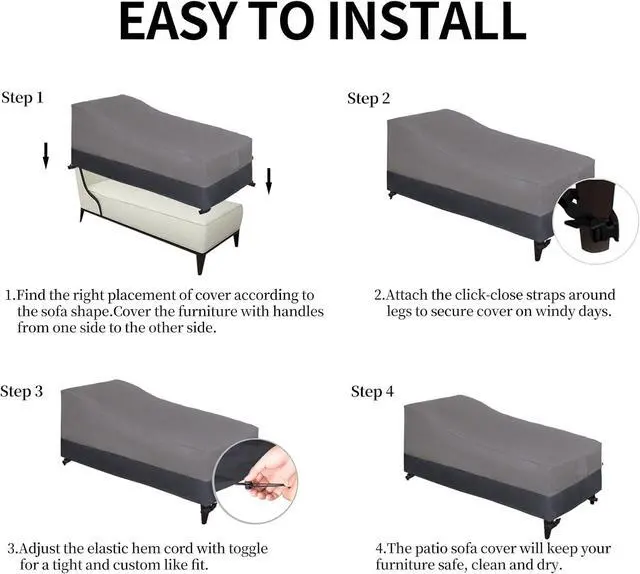 EASY TO INSTALL

Step 1

1.Find the right placement of cover according to the sofa shape.Cover the furniture with handles from one side to the other side.

Step 2

2.Attach the click-close straps around legs to secure cover on windy days.

Step 3

3.Adjust the elastic hem cord with toggle for a tight and custom like fit.

Step 4

4.The patio sofa cover will keep your furniture safe, clean and dry.