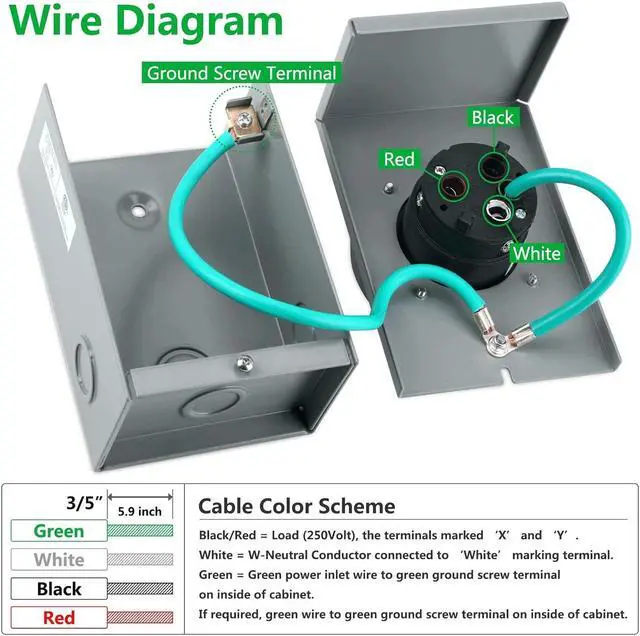 Wire Diagram

Ground Screw Terminal

Black

Red

White

3/5"

5.9 inch

Green

White

Black

Red

Cable Color Scheme

Black/Red = Load (250Volt), the terminals marked 'X' and 'Y'.

White = W-Neutral Conductor connected to 'White' marking terminal.

Green = Green power inlet wire to green ground screw terminal on inside of cabinet.

If required, green wire to green ground screw terminal on inside of cabinet.