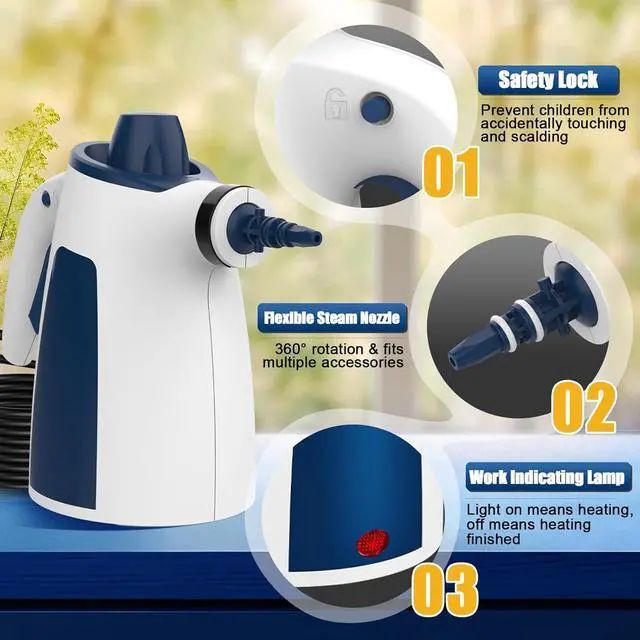 Safety Lock

Prevent children from accidentally touching and scalding

01

Flexible Steam Nozzle

360° rotation & fits multiple accessories

02

Work Indicating Lamp

Light on means heating, off means heating finished

03