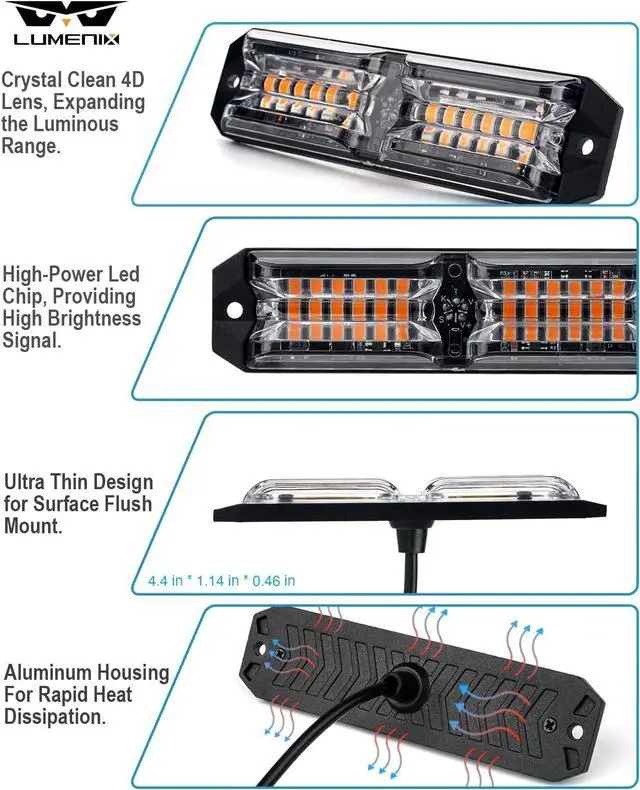 LUMENIX

Crystal Clean 4D Lens, Expanding the Luminous Range.

High-Power Led Chip, Providing High Brightness Signal.

Ultra Thin Design for Surface Flush Mount.

4.4 in * 1.14 in * 0.46 in

Aluminum Housing For Rapid Heat Dissipation.