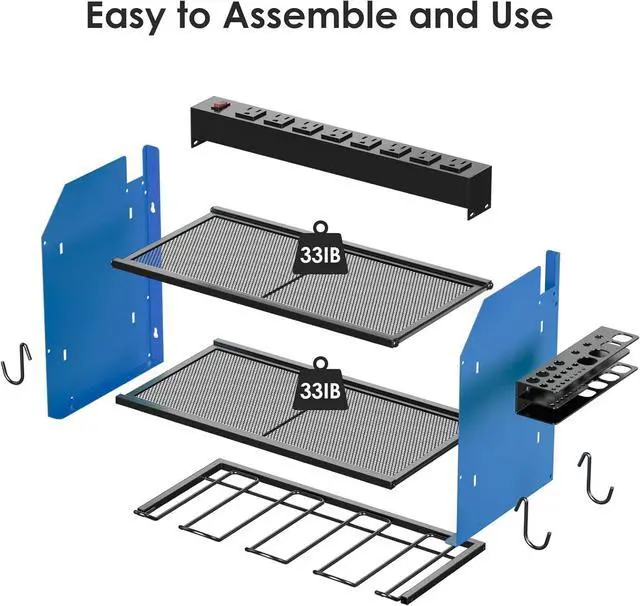 Easy to Assemble and Use

33IB

33IB