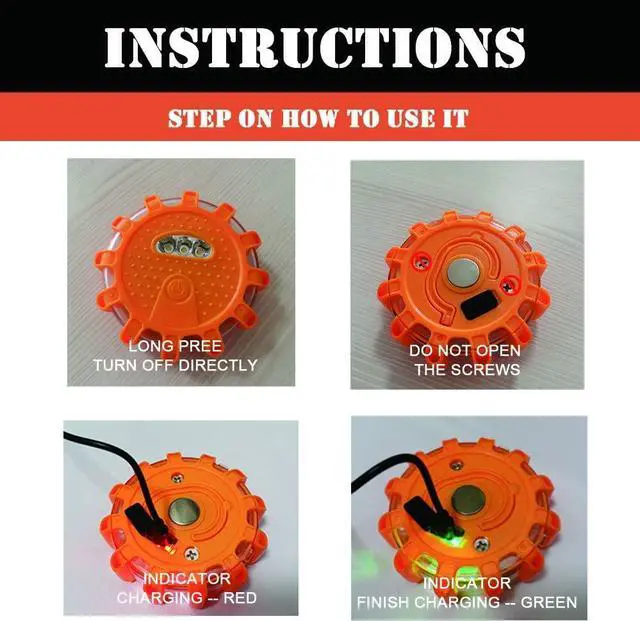 INSTRUCTIONS

STEP ON HOW TO USE IT

LONG PREE
TURN OFF DIRECTLY

DO NOT OPEN
THE SCREWS

INDICATOR
CHARGING -- RED

INDICATOR
FINISH CHARGING -- GREEN