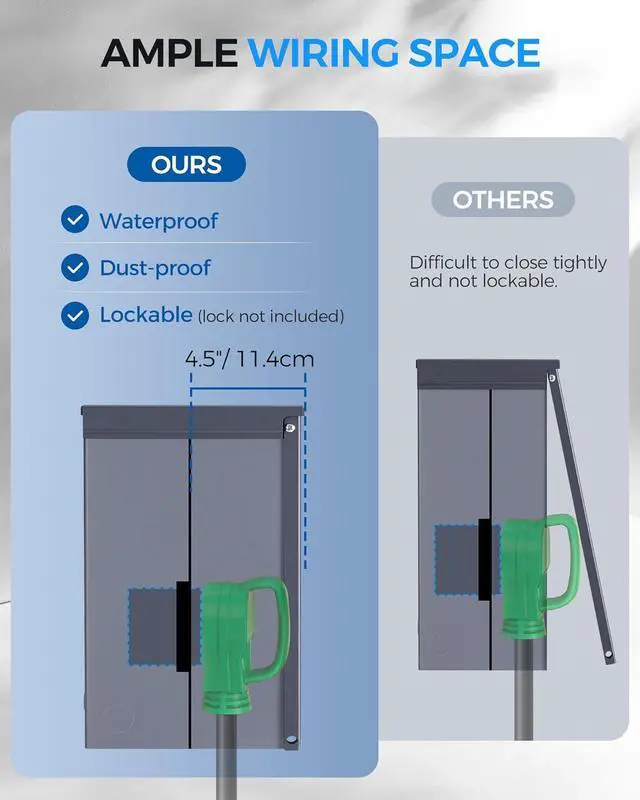 AMPLE WIRING SPACE

OURS

Waterproof

Dust-proof

Lockable (lock not included)

4.5"/ 11.4cm

OTHERS

Difficult to close tightly and not lockable.