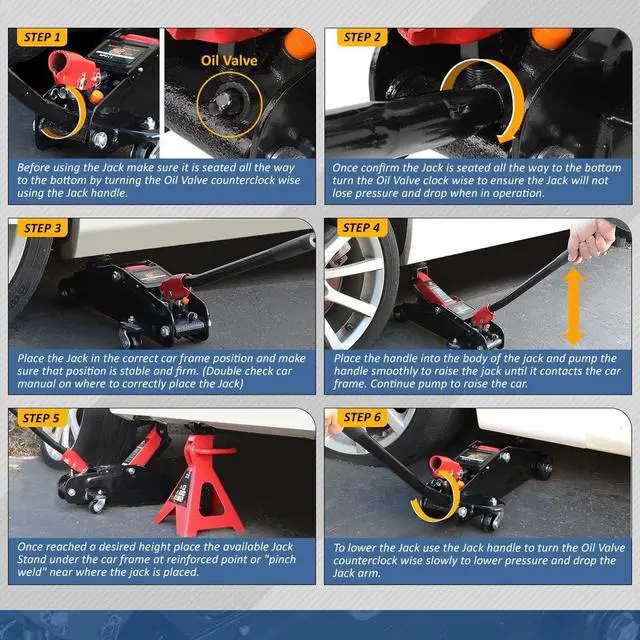 STEP 1

Oil Valve

Before using the Jack make sure it is seated all the way to the bottom by turning the Oil Valve counterclock wise using the Jack handle.

STEP 2

Once confirm the Jack is seated all the way to the bottom turn the Oil Valve clock wise to ensure the Jack will not lose pressure and drop when in operation.

STEP 3

Place the Jack in the correct car frame position and make sure that position is stable and firm. (Double check car manual on where to correctly place the Jack)

STEP 4

Place the handle into the body of the jack and pump the handle smoothly to raise the jack until it contacts the car frame. Continue pump to raise the car.

STEP 5

Once reached a desired height place the available Jack Stand under the car frame at reinforced point or "pinch weld" near where the jack is placed.

STEP 6

To lower the Jack use the Jack handle to turn the Oil Valve counterclock wise slowly to lower pressure and drop the Jack arm.