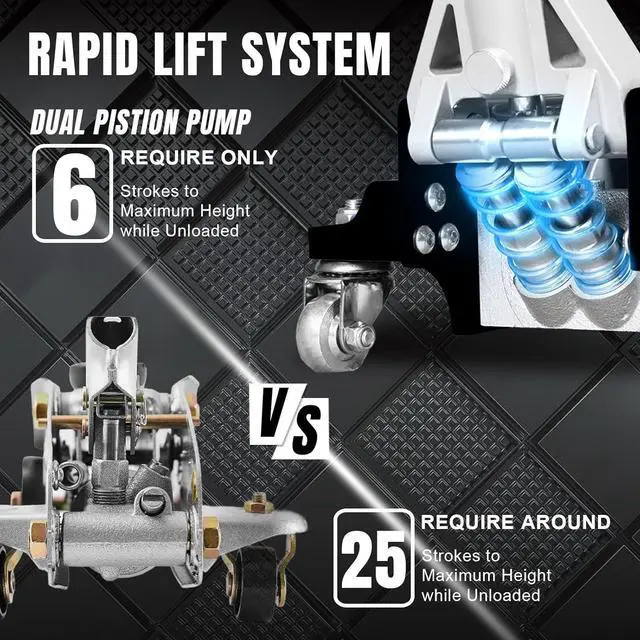 RAPID LIFT SYSTEM

DUAL PISTION PUMP

6 REQUIRE ONLY
Strokes to Maximum Height while Unloaded

VS

25 REQUIRE AROUND
Strokes to Maximum Height while Unloaded