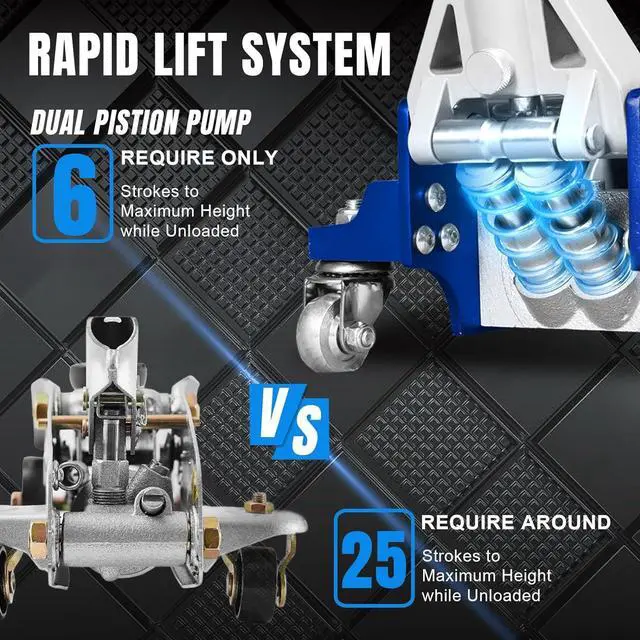 RAPID LIFT SYSTEM

DUAL PISTION PUMP

6

REQUIRE ONLY

Strokes to Maximum Height while Unloaded

VS

25

REQUIRE AROUND

Strokes to Maximum Height while Unloaded