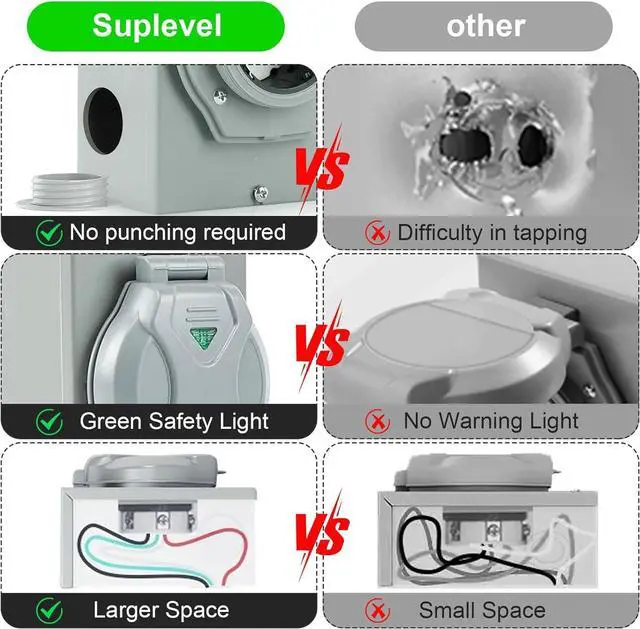 Suplevel

other

No punching required

VS

Difficulty in tapping

Green Safety Light

VS

No Warning Light

Larger Space

VS

Small Space