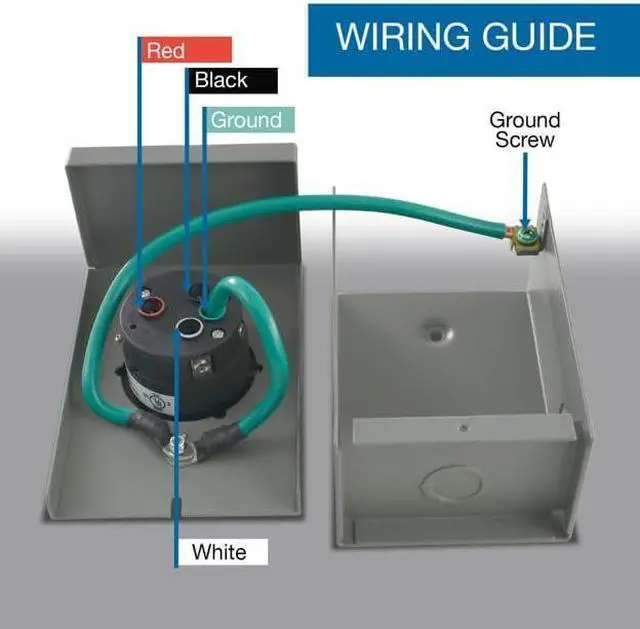 WIRING GUIDE

Red

Black

Ground

Ground Screw

White