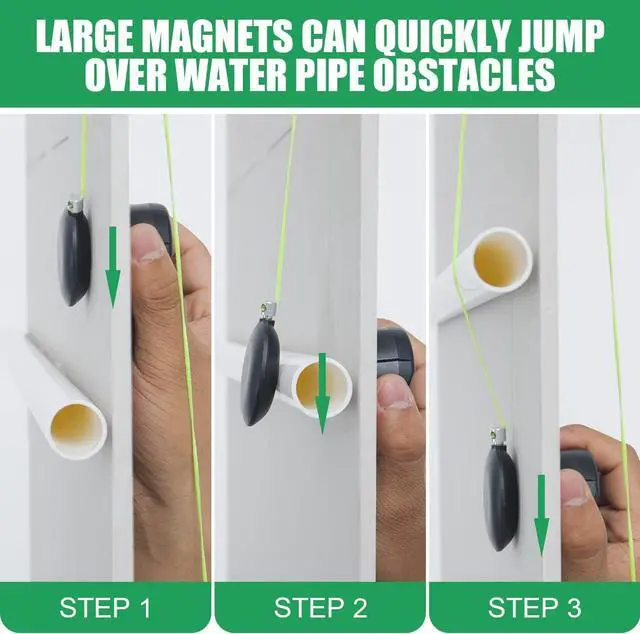 LARGE MAGNETS CAN QUICKLY JUMP OVER WATER PIPE OBSTACLES

STEP 1

STEP 2

STEP 3