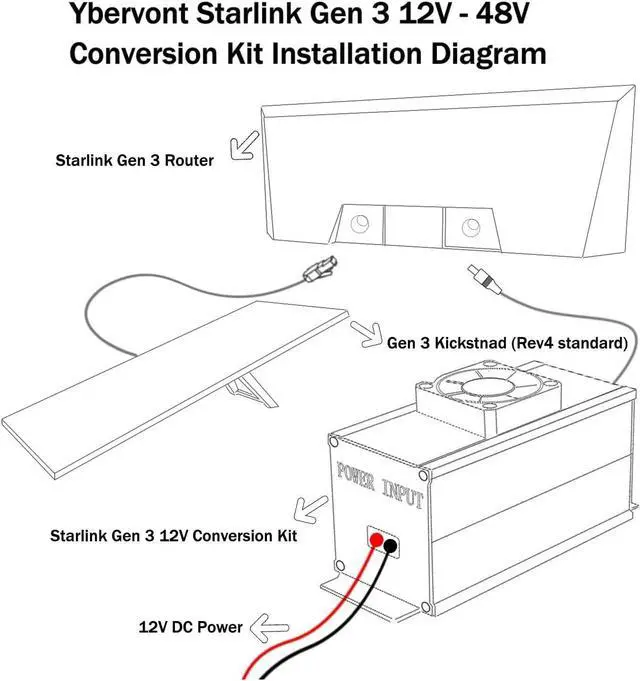 Ybervont Starlink Gen 3 12V - 48V Conversion Kit Installation Diagram

Starlink Gen 3 Router

Gen 3 Kickstnad (Rev4 standard)

POWER INPUT

Starlink Gen 3 12V Conversion Kit

12V DC Power