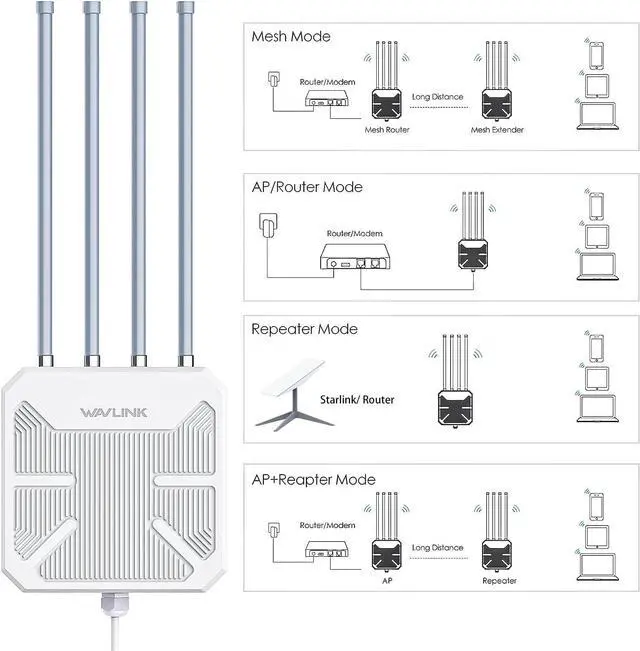 WAVLINK

Mesh Mode

Router/Modem

Long Distance

Mesh Router

Mesh Extender

AP/Router Mode

Router/Modem

Repeater Mode

Starlink/ Router

AP+Reapter Mode

Router/Modem

Long Distance

AP

Repeater