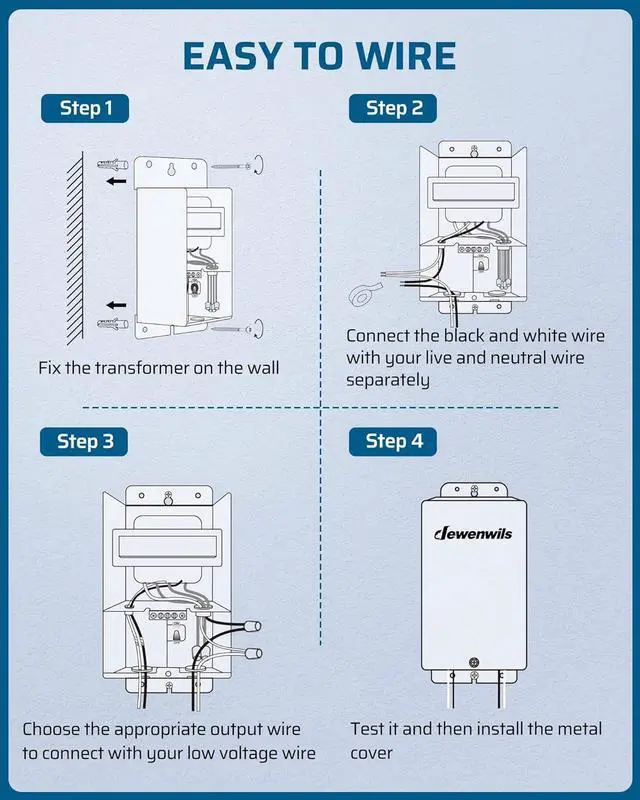 EASY TO WIRE

Step 1

Fix the transformer on the wall

Step 2

Connect the black and white wire with your live and neutral wire separately

Step 3

Choose the appropriate output wire to connect with your low voltage wire

Step 4

dewenwils

Test it and then install the metal cover