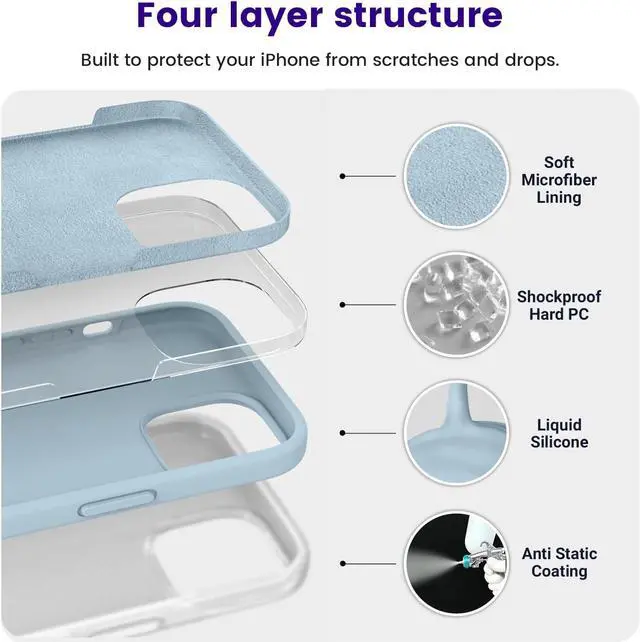 Four layer structure

Built to protect your iPhone from scratches and drops.

Soft Microfiber Lining

Shockproof Hard PC

Liquid Silicone

Anti Static Coating