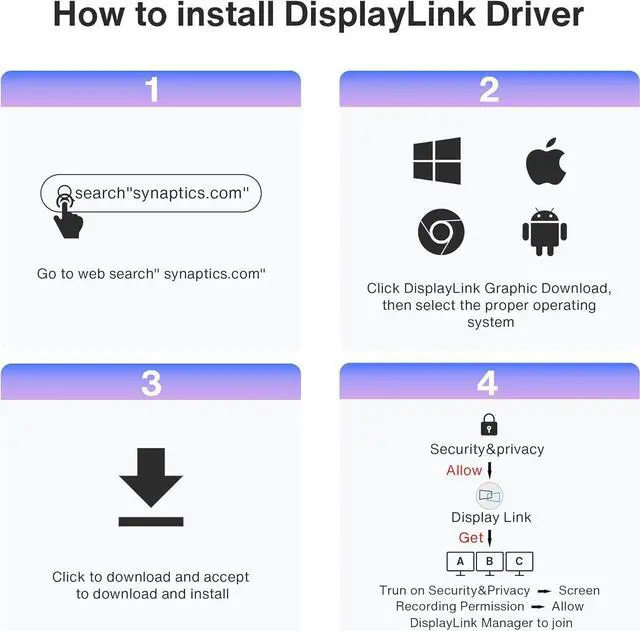 How to install DisplayLink Driver

1

search"synaptics.com"

Go to web search" synaptics.com"

2

Click DisplayLink Graphic Download, then select the proper operating system

3

Click to download and accept to download and install

4

Security&privacy

Allow

Display Link

Get

A B C

Trun on Security&Privacy → Screen Recording Permission → Allow DisplayLink Manager to join