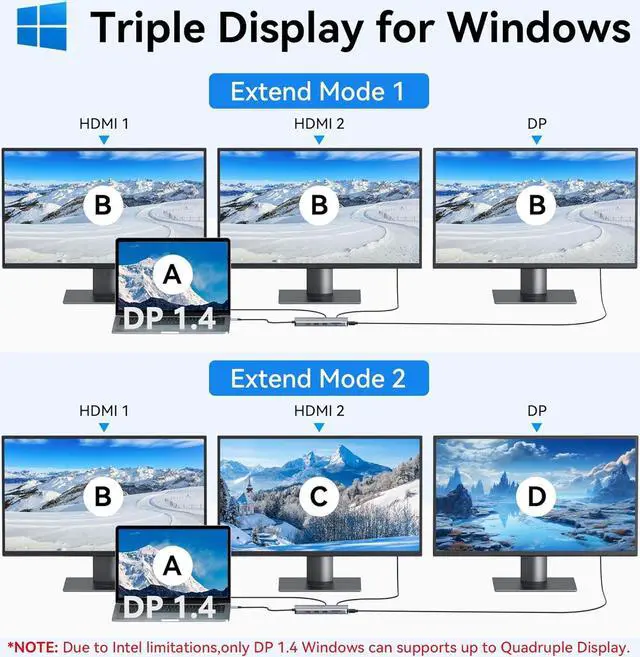 Triple Display for Windows

Extend Mode 1

HDMI 1

HDMI 2

DP

B

B

B

A

DP 1.4

Extend Mode 2

HDMI 1

HDMI 2

DP

B

C

D

A

DP 1.4

*NOTE: Due to Intel limitations,only DP 1.4 Windows can supports up to Quadruple Display.