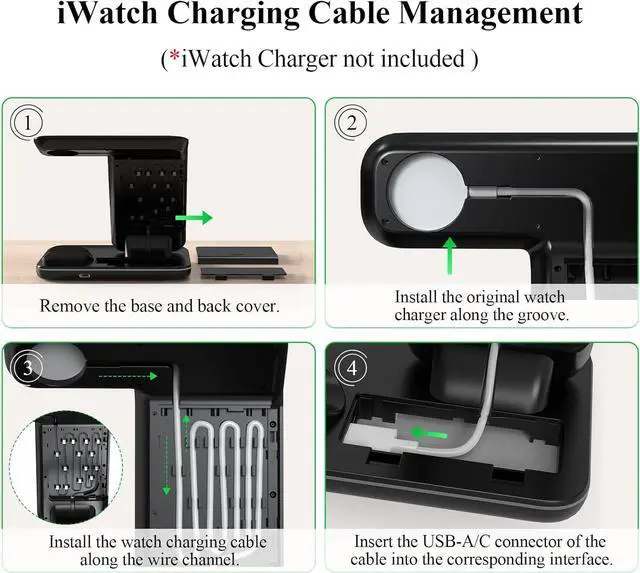 iWatch Charging Cable Management

(*iWatch Charger not included )

1

Remove the base and back cover.

2

Install the original watch charger along the groove.

3

Install the watch charging cable along the wire channel.

4

Insert the USB-A/C connector of the cable into the corresponding interface.