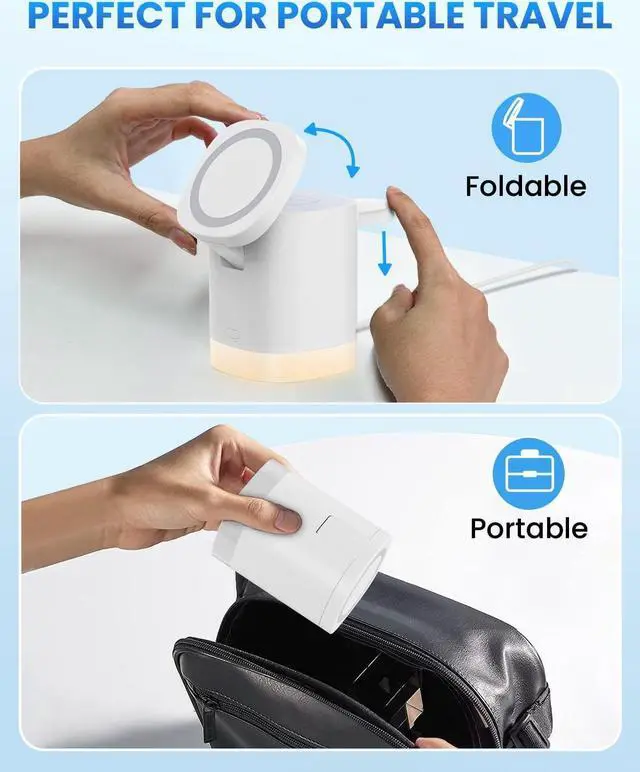 PERFECT FOR PORTABLE TRAVEL

Foldable

Portable