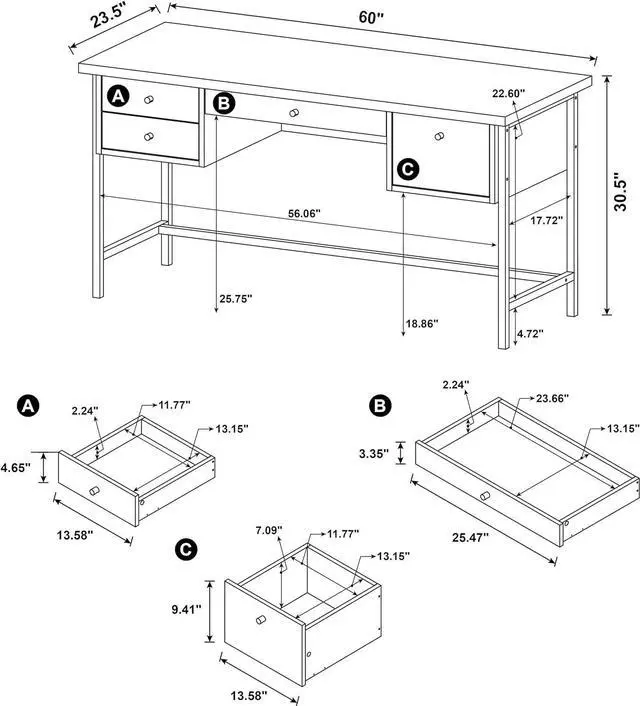 23.5"
60"
A
B
22.60"
C
30.5"
56.06"
17.72"
25.75"
18.86"
4.72"

A
2.24"
11.77"
13.15"
4.65"
13.58"

B
2.24"
23.66"
13.15"
3.35"
25.47"

C
7.09"
11.77"
13.15"
9.41"
13.58"