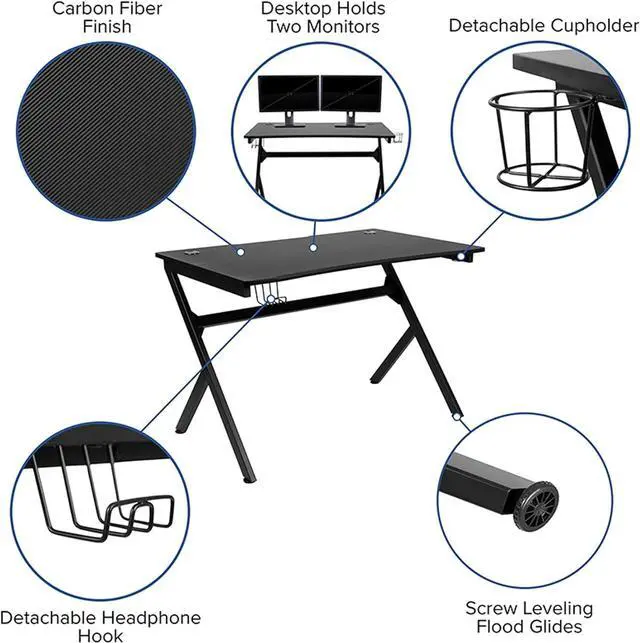 Carbon Fiber Finish

Desktop Holds Two Monitors

Detachable Cupholder

Detachable Headphone Hook

Screw Leveling Flood Glides