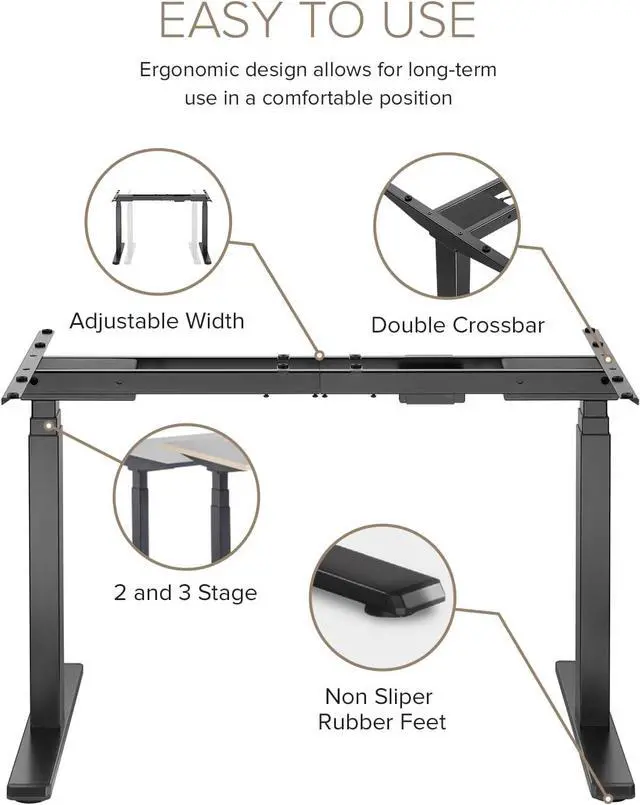 EASY TO USE

Ergonomic design allows for long-term use in a comfortable position

Adjustable Width

Double Crossbar

2 and 3 Stage

Non Sliper Rubber Feet