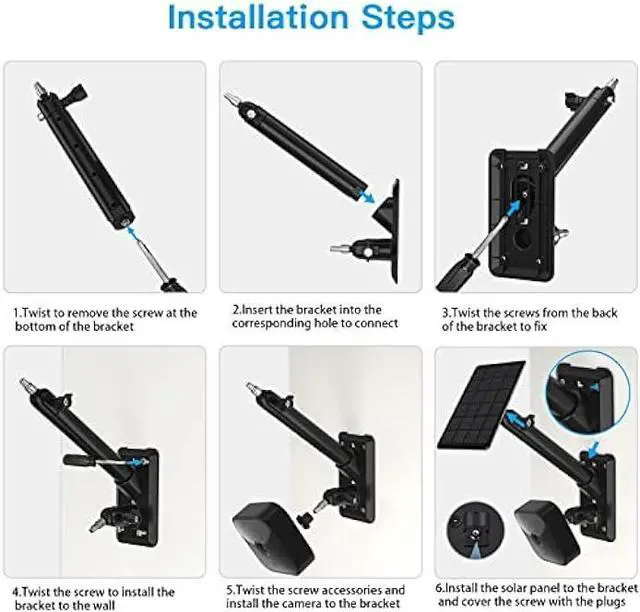 Installation Steps

1.Twist to remove the screw at the bottom of the bracket

2.Insert the bracket into the corresponding hole to connect

3.Twist the screws from the back of the bracket to fix

4.Twist the screw to install the bracket to the wall

5.Twist the screw accessories and install the camera to the bracket

6.Install the solar panel to the bracket and cover the screw with the plugs