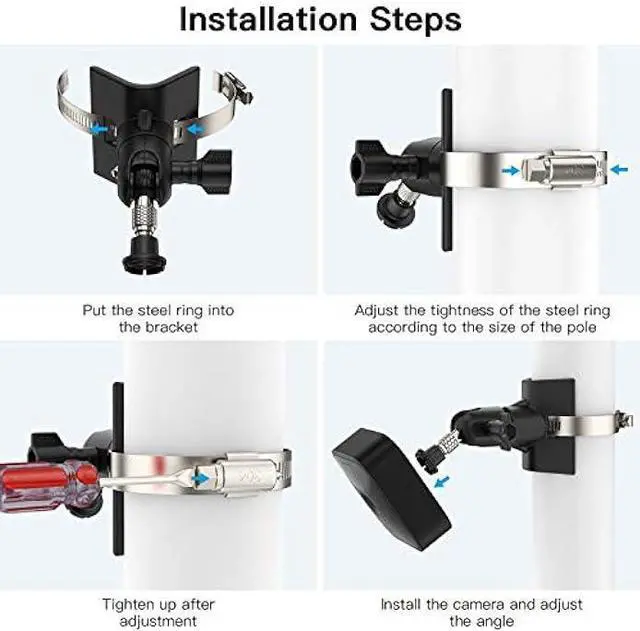 Installation Steps

Put the steel ring into the bracket

Adjust the tightness of the steel ring according to the size of the pole

Tighten up after adjustment

Install the camera and adjust the angle