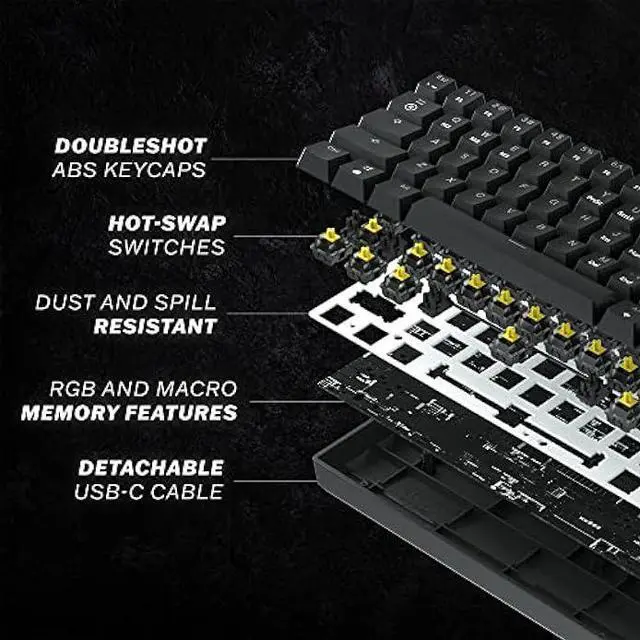 DOUBLESHOT
ABS KEYCAPS

HOT-SWAP
SWITCHES

DUST AND SPILL
RESISTANT

RGB AND MACRO
MEMORY FEATURES

DETACHABLE
USB-C CABLE