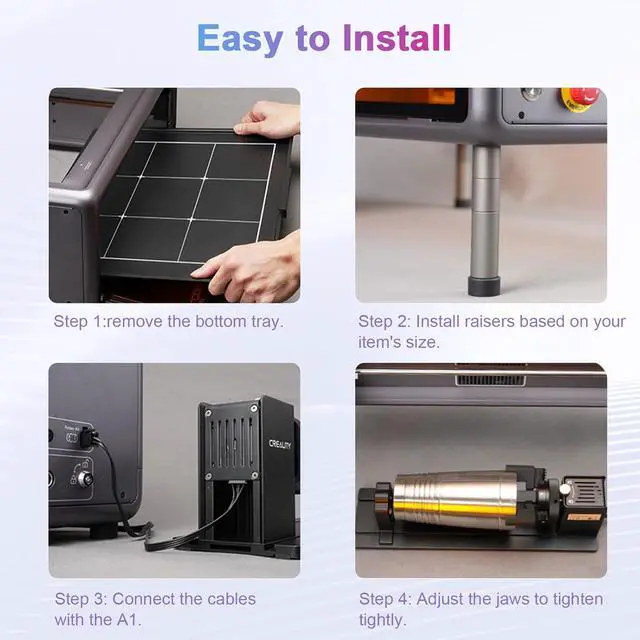 Easy to Install

Step 1:remove the bottom tray.

Step 2: Install raisers based on your item's size.

CREALITY

Step 3: Connect the cables with the A1.

Step 4: Adjust the jaws to tighten tightly.