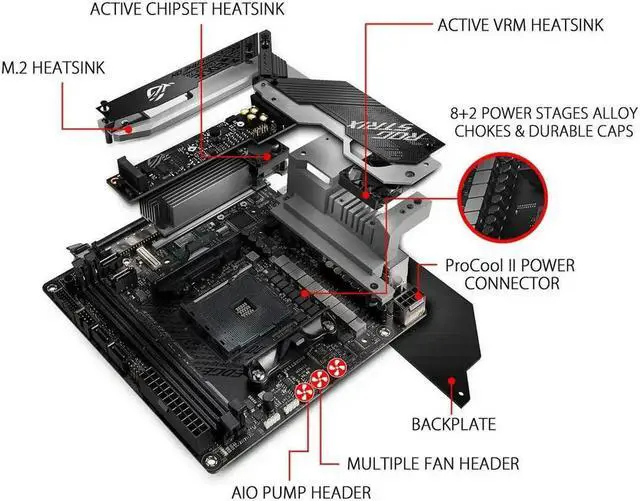 ACTIVE CHIPSET HEATSINK

ACTIVE VRM HEATSINK

M.2 HEATSINK

8+2 POWER STAGES ALLOY CHOKES & DURABLE CAPS

ROG STRIX

ProCool II POWER CONNECTOR

BACKPLATE

MULTIPLE FAN HEADER

AIO PUMP HEADER