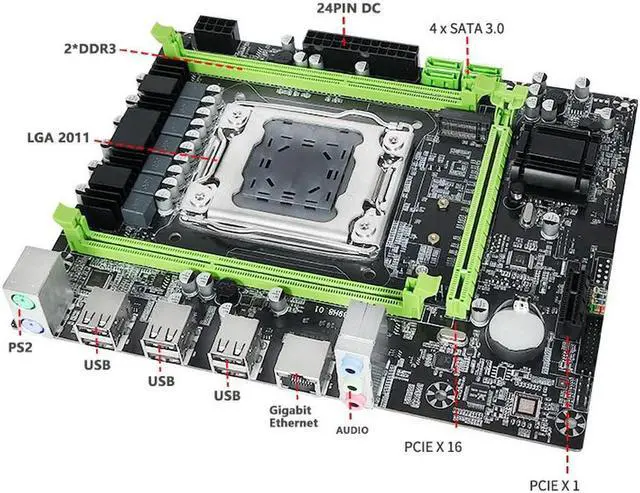 24PIN DC
4 x SATA 3.0
2*DDR3
LGA 2011
PS2
USB
USB
USB
Gigabit Ethernet
AUDIO
PCIE X 16
PCIE X 1