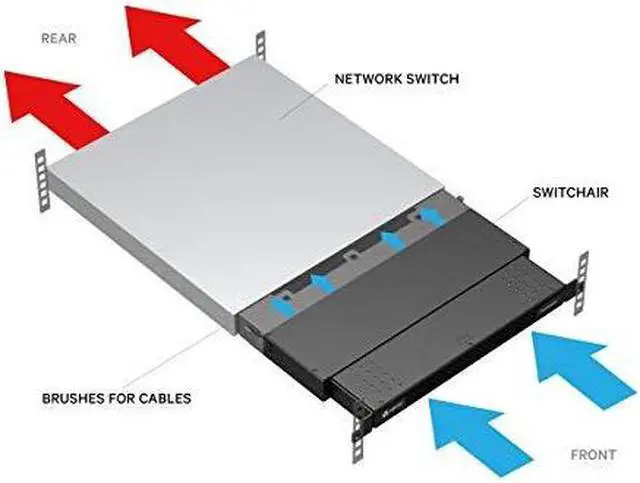 REAR

NETWORK SWITCH

SWITCHAIR

BRUSHES FOR CABLES

FRONT