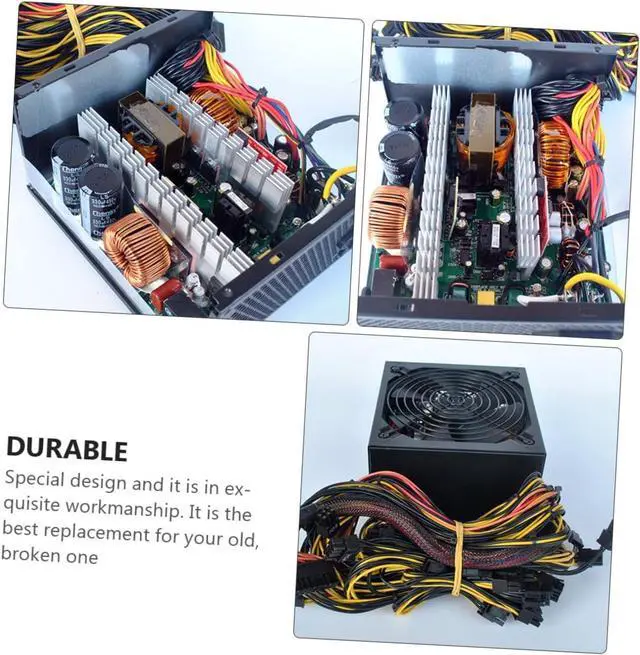 DURABLE

Special design and it is in exquisite workmanship. It is the best replacement for your old, broken one