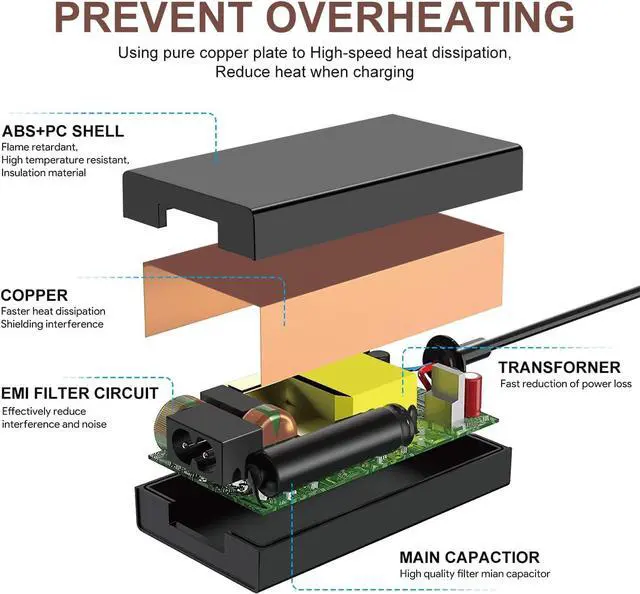 PREVENT OVERHEATING

Using pure copper plate to High-speed heat dissipation, Reduce heat when charging

ABS+PC SHELL
Flame retardant, High temperature resistant, Insulation material

COPPER
Faster heat dissipation
Shielding interference

TRANSFORNER
Fast reduction of power loss

EMI FILTER CIRCUIT
Effectively reduce interference and noise

MAIN CAPACTIOR
High quality filter mian capacitor