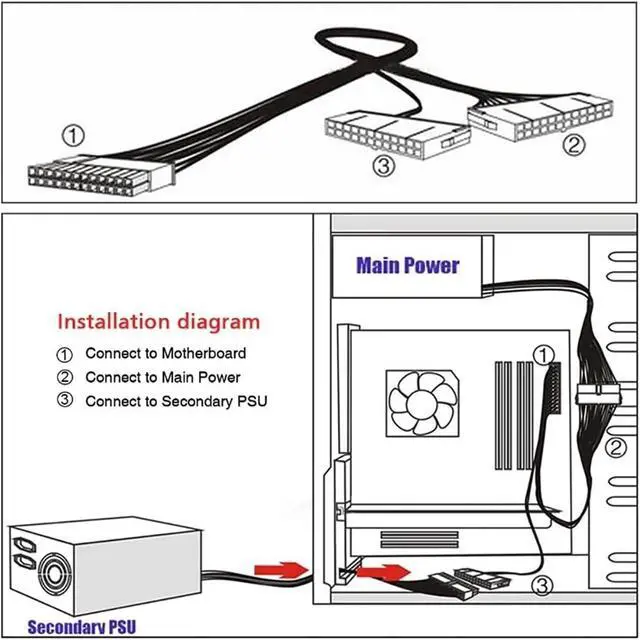 ①

③

②

Main Power

Installation diagram

① Connect to Motherboard

② Connect to Main Power

③ Connect to Secondary PSU

①

②

③

Secondary PSU