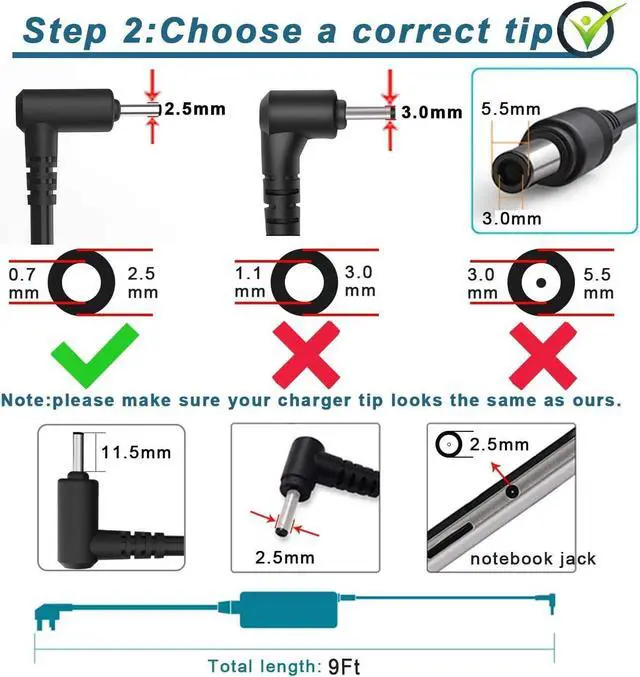 Step 2:Choose a correct tip

2.5mm

3.0mm

5.5mm

3.0mm

0.7 mm

2.5 mm

1.1 mm

3.0 mm

3.0 mm

5.5 mm

Note:please make sure your charger tip looks the same as ours.

11.5mm

2.5mm

2.5mm

notebook jack

Total length: 9Ft