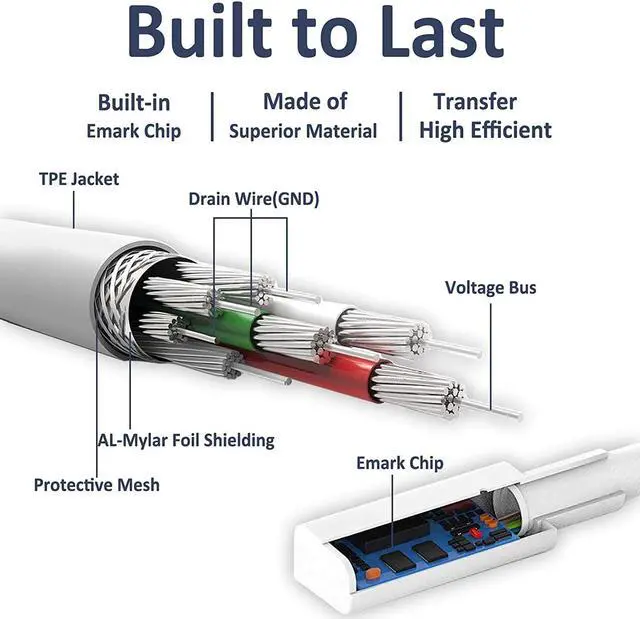 Built to Last

Built-in Emark Chip

Made of Superior Material

Transfer High Efficient

TPE Jacket

Drain Wire(GND)

Voltage Bus

AL-Mylar Foil Shielding

Protective Mesh

Emark Chip