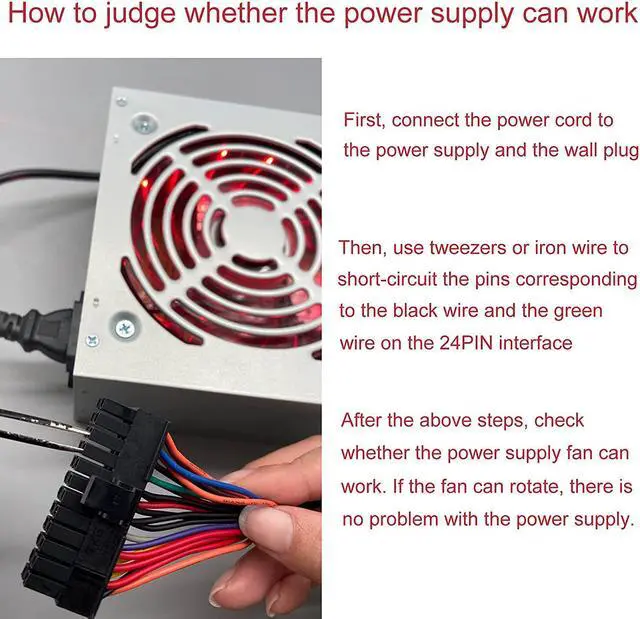 How to judge whether the power supply can work

First, connect the power cord to the power supply and the wall plug

Then, use tweezers or iron wire to short-circuit the pins corresponding to the black wire and the green wire on the 24PIN interface

After the above steps, check whether the power supply fan can work. If the fan can rotate, there is no problem with the power supply.