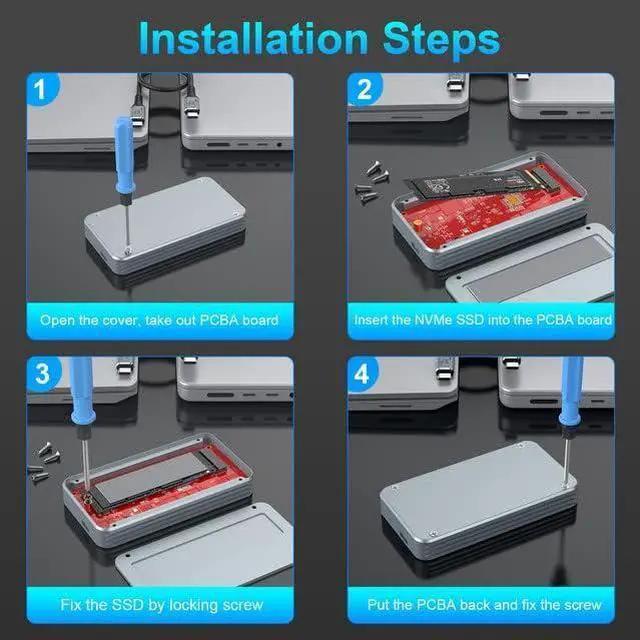 Installation Steps

1

Open the cover, take out PCBA board

2

Insert the NVMe SSD into the PCBA board

3

Fix the SSD by locking screw

4

Put the PCBA back and fix the screw