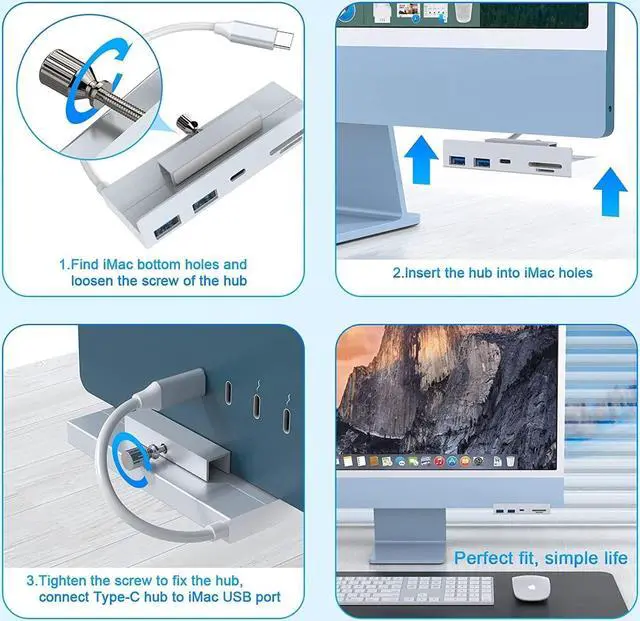 1.Find iMac bottom holes and loosen the screw of the hub

2.Insert the hub into iMac holes

3.Tighten the screw to fix the hub, connect Type-C hub to iMac USB port

Perfect fit, simple life