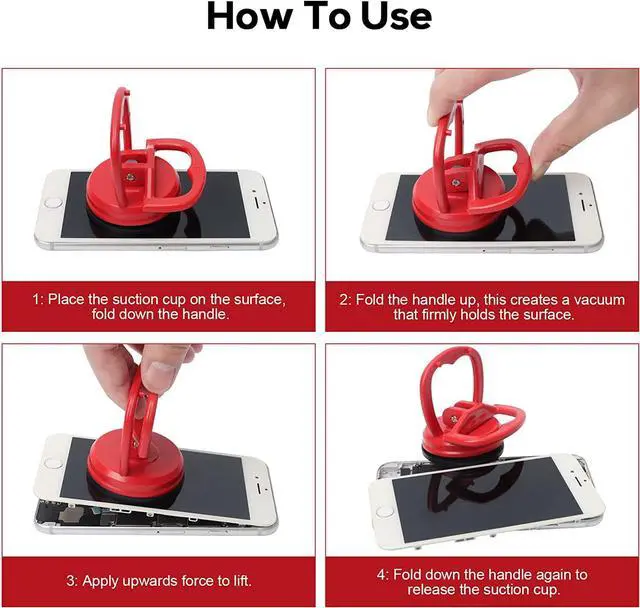 How To Use

1: Place the suction cup on the surface, fold down the handle.

2: Fold the handle up, this creates a vacuum that firmly holds the surface.

3: Apply upwards force to lift.

4: Fold down the handle again to release the suction cup.