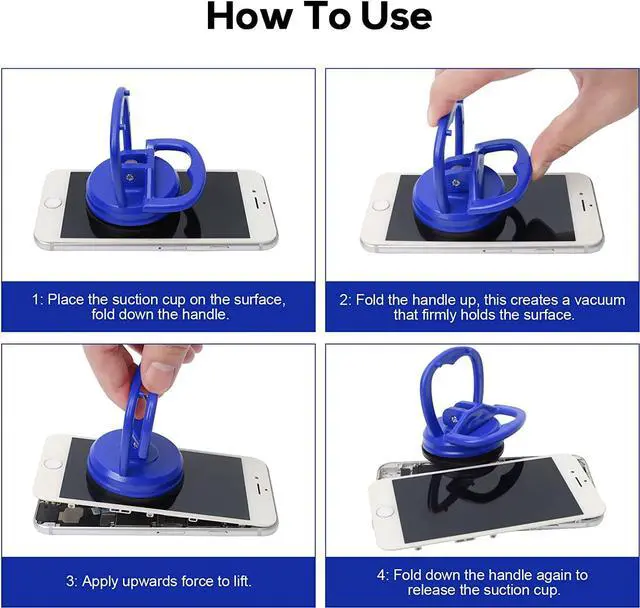 How To Use

1: Place the suction cup on the surface, fold down the handle.

2: Fold the handle up, this creates a vacuum that firmly holds the surface.

3: Apply upwards force to lift.

4: Fold down the handle again to release the suction cup.