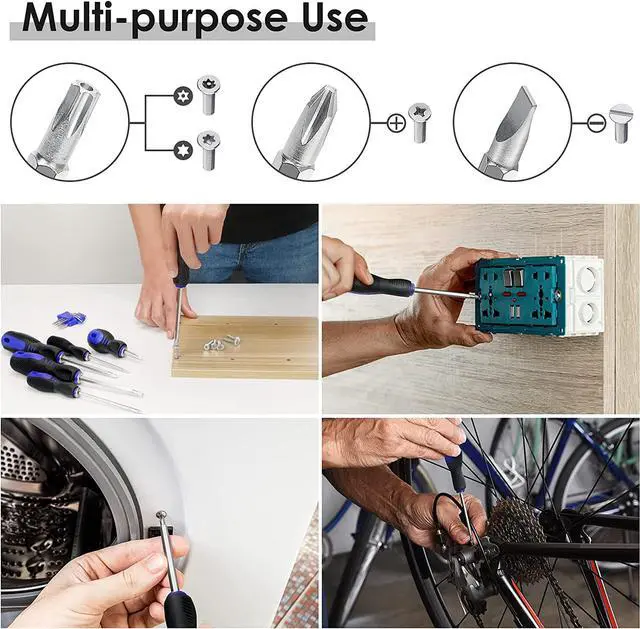 Multi-purpose Use