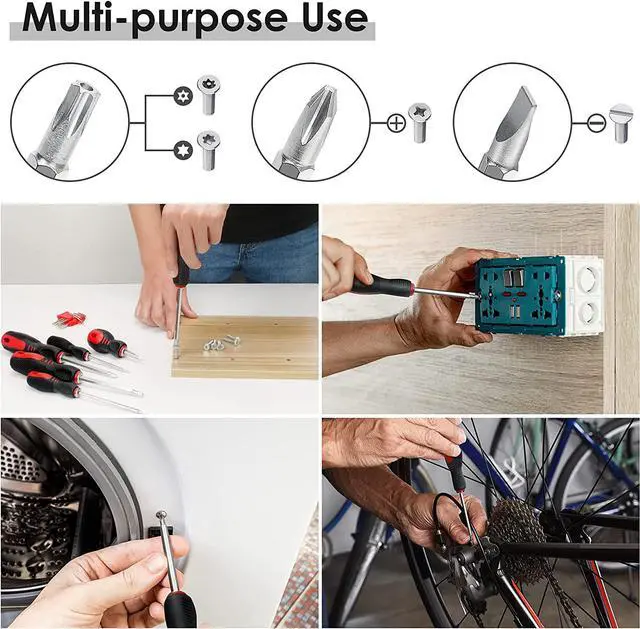 Multi-purpose Use