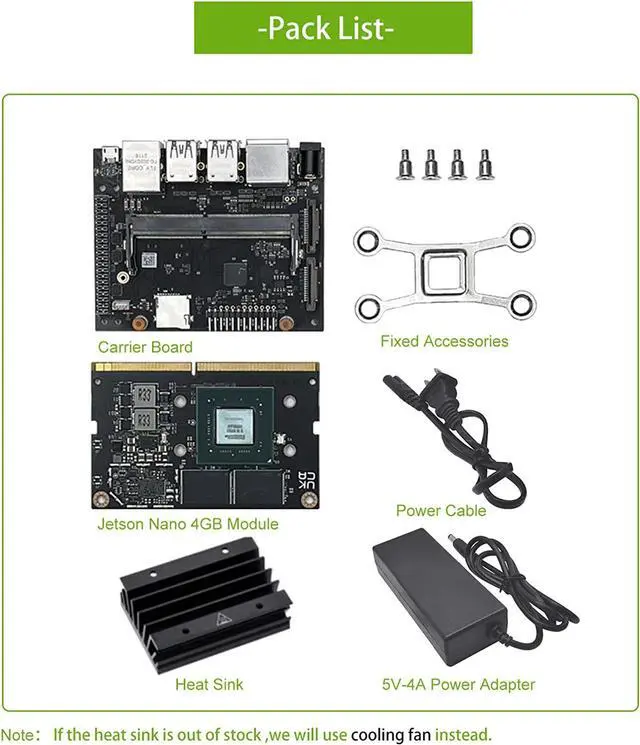 -Pack List-

Carrier Board

Fixed Accessories

Jetson Nano 4GB Module

Power Cable

Heat Sink

5V-4A Power Adapter

Note: If the heat sink is out of stock ,we will use cooling fan instead.